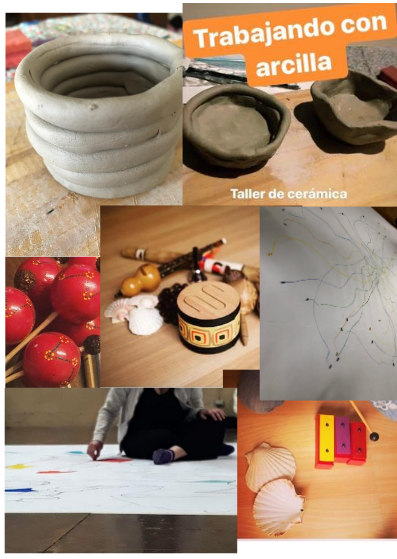 Trabajando con arcilla

Taller de cerámica